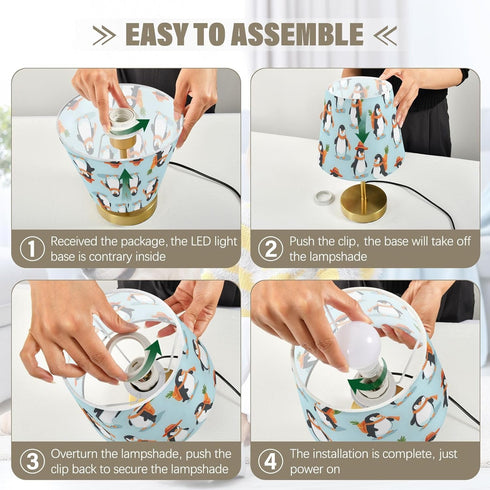 EASY TO ASSEMBLE

① Received the package, the LED light base is contrary inside

② Push the clip, the base will take off the lampshade

③ Overturn the lampshade, push the clip back to secure the lampshade

④ The installation is complete, just power on