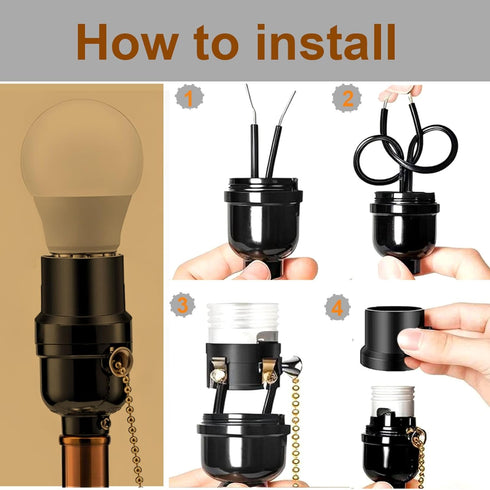 How to install

1

2

3

4