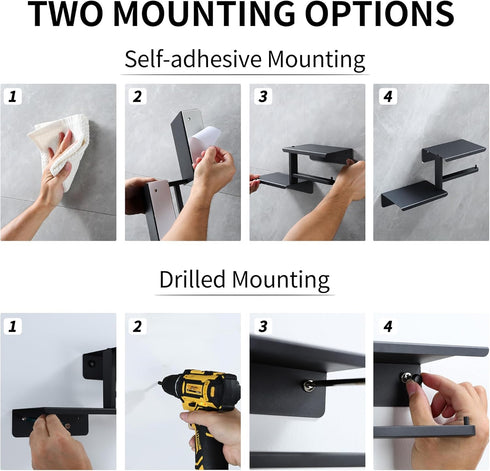 TWO MOUNTING OPTIONS

Self-adhesive Mounting

1

2

3

4

Drilled Mounting

1

2

3

4