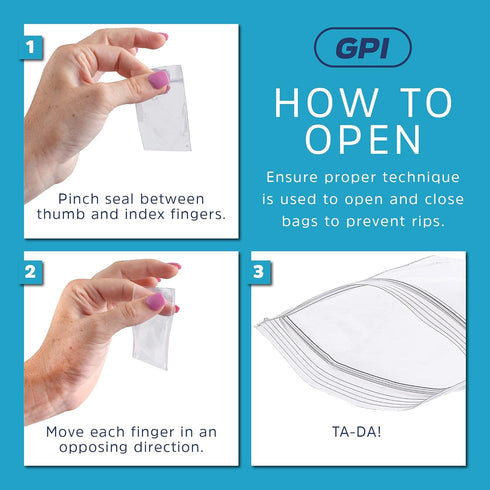 1

Pinch seal between thumb and index fingers.

GPI

HOW TO OPEN

Ensure proper technique is used to open and close bags to prevent rips.

2

Move each finger in an opposing direction.

3

TA-DA!