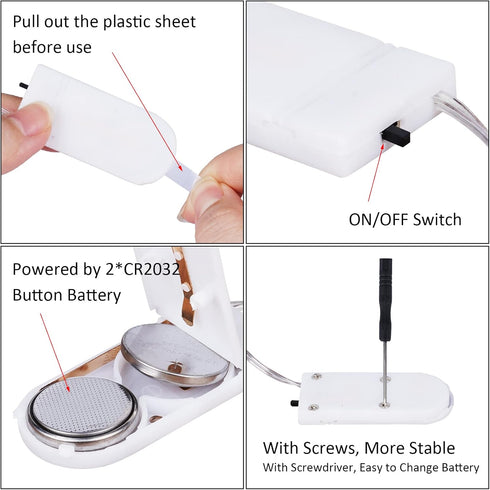 Pull out the plastic sheet before use

ON/OFF Switch

Powered by 2*CR2032 Button Battery

With Screws, More Stable
With Screwdriver, Easy to Change Battery