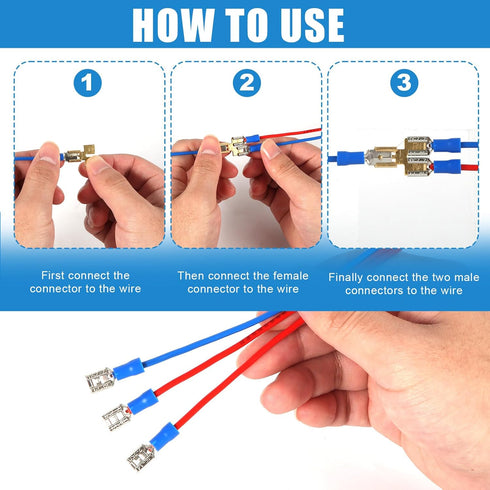 HOW TO USE

1

2

3

First connect the connector to the wire

Then connect the female connector to the wire

Finally connect the two male connectors to the wire