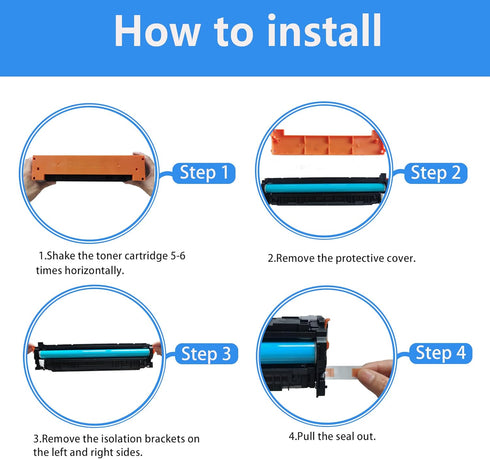 How to install

Step 1

1.Shake the toner cartridge 5-6 times horizontally.

Step 2

2.Remove the protective cover.

Step 3

3.Remove the isolation brackets on the left and right sides.

Step 4

4.Pull the seal out.