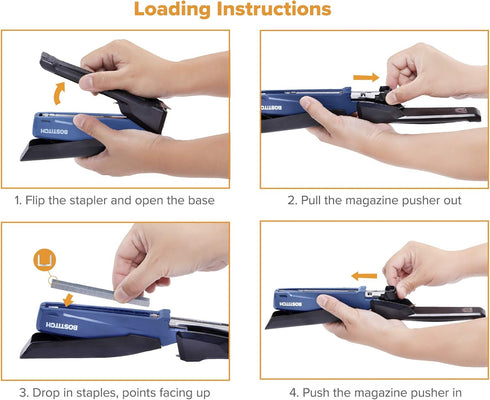 Loading Instructions

BOSTITCH

1. Flip the stapler and open the base

BOSTITCH

2. Pull the magazine pusher out

BOSTITCH

3. Drop in staples, points facing up

BOSTITCH

4. Push the magazine pusher in