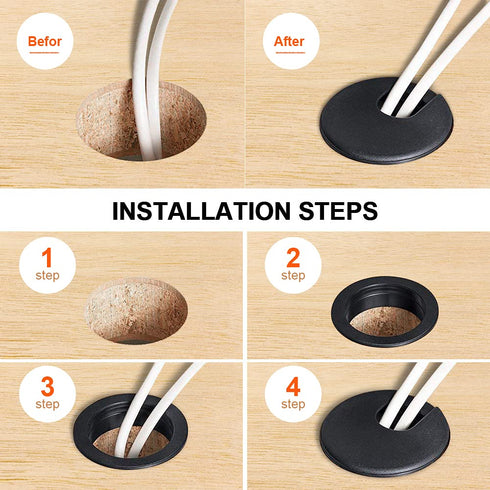 Befor

After

INSTALLATION STEPS

1
step

2
step

3
step

4
step