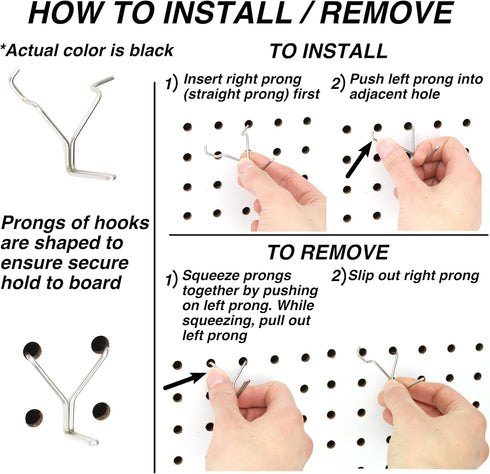 HOW TO INSTALL / REMOVE

*Actual color is black

Prongs of hooks are shaped to ensure secure hold to board

TO INSTALL

1) Insert right prong (straight prong) first

2) Push left prong into adjacent hole

TO REMOVE

1) Squeeze prongs together by pushing on left prong. While squeezing, pull out left prong

2) Slip out right prong