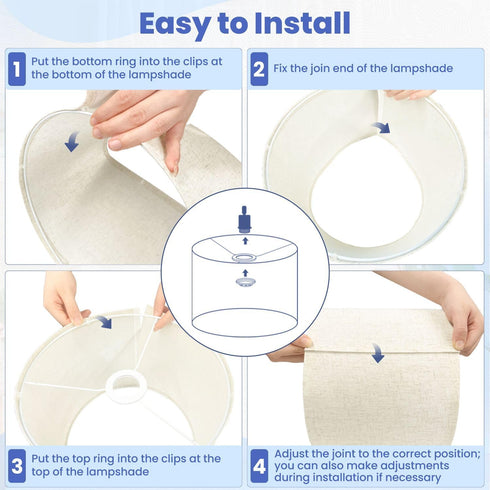 Easy to Install

1 Put the bottom ring into the clips at the bottom of the lampshade

2 Fix the join end of the lampshade

3 Put the top ring into the clips at the top of the lampshade

4 Adjust the joint to the correct position; you can also make adjustments during installation if necessary