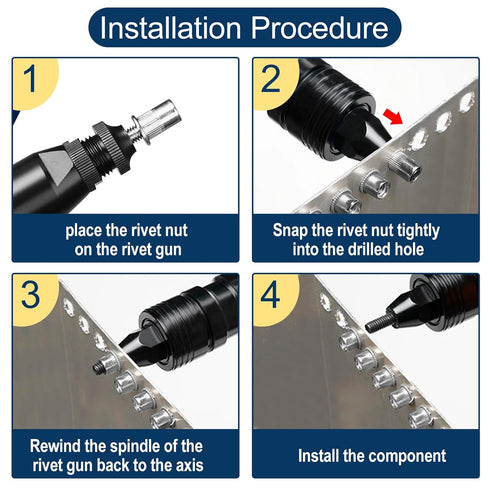 Installation Procedure

1

place the rivet nut on the rivet gun

2

Snap the rivet nut tightly into the drilled hole

3

Rewind the spindle of the rivet gun back to the axis

4

Install the component