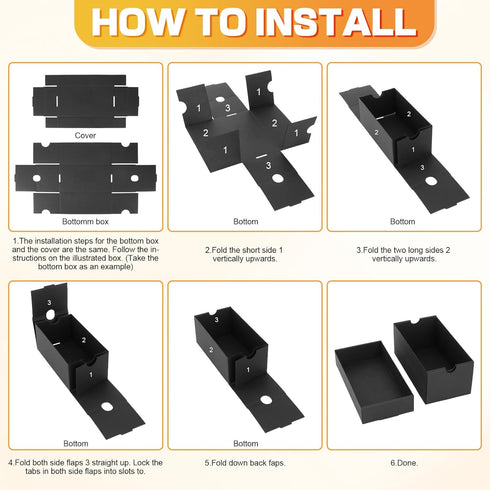 HOW TO INSTALL

Cover

Bottomm box

1.The installation steps for the bottom box and the cover are the same. Follow the instructions on the illustrated box. (Take the bottom box as an example)

1
3
1
2
2
1
1
3

Bottom

2.Fold the short side 1 vertically upwards.

2
2
1
3

Bottom

3.Fold the two long sides 2 vertically upwards.

3
2
1

Bottom

4.Fold both side flaps 3 straight up. Lock the tabs in both side flaps into slots to.

3
2
1

Bottom

5.Fold down back faps.

6.Done.