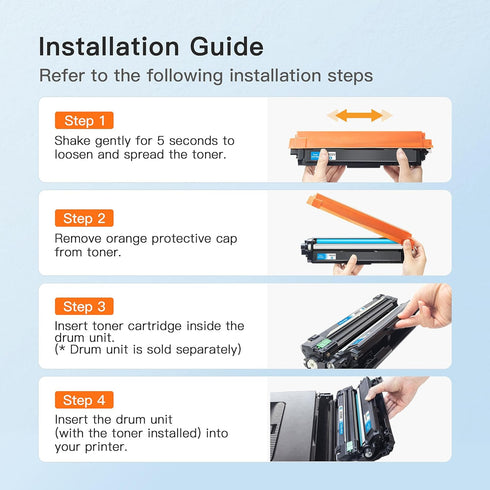 Installation Guide

Refer to the following installation steps

Step 1

Shake gently for 5 seconds to loosen and spread the toner.

Step 2

Remove orange protective cap from toner.

Step 3

Insert toner cartridge inside the drum unit.
(* Drum unit is sold separately)

Step 4

Insert the drum unit (with the toner installed) into your printer.