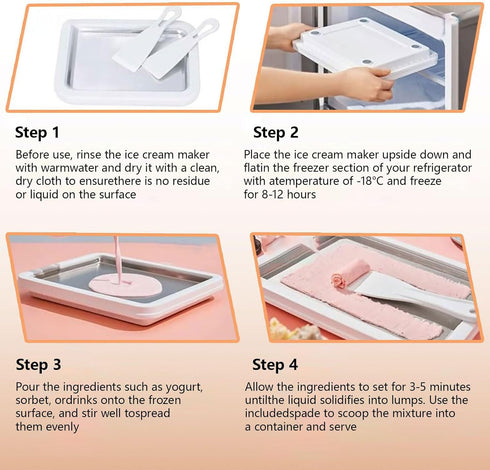 Step 1

Before use, rinse the ice cream maker with warmwater and dry it with a clean, dry cloth to ensurethere is no residue or liquid on the surface

Step 2

Place the ice cream maker upside down and flatin the freezer section of your refrigerator with atemperature of -18°C and freeze for 8-12 hours

Step 3

Pour the ingredients such as yogurt, sorbet, ordrinks onto the frozen surface, and stir well tospread them evenly

Step 4

Allow the ingredients to set for 3-5 minutes untilthe liquid solidifies into lumps. Use the includedspade to scoop the mixture into a container and serve