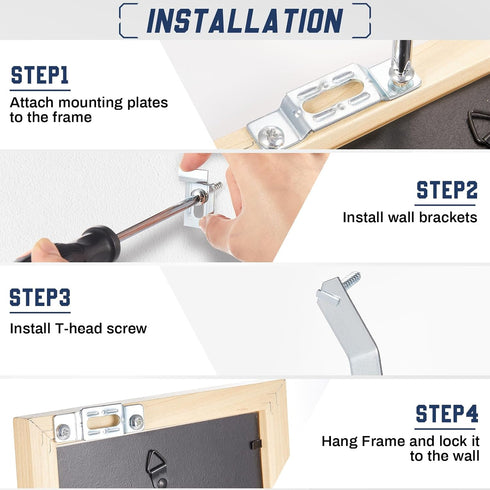 INSTALLATION

STEP1
Attach mounting plates to the frame

STEP2
Install wall brackets

STEP3
Install T-head screw

STEP4
Hang Frame and lock it to the wall