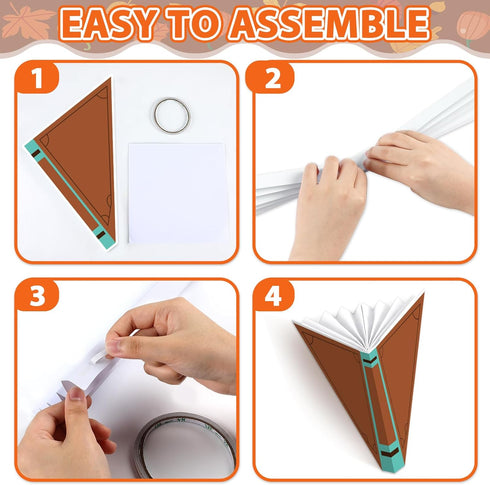 EASY TO ASSEMBLE

1

2

3

4