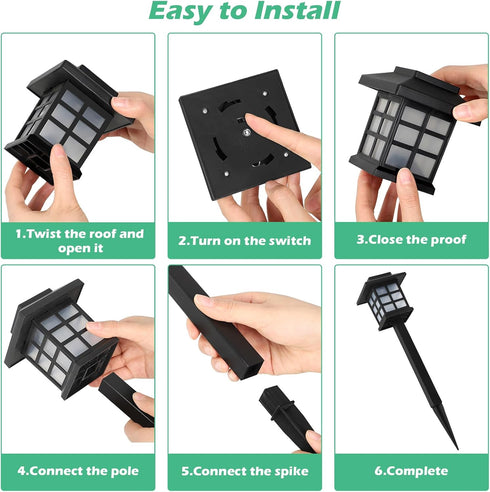 Easy to Install

1.Twist the roof and open it

2.Turn on the switch

3.Close the proof

4.Connect the pole

5.Connect the spike

6.Complete