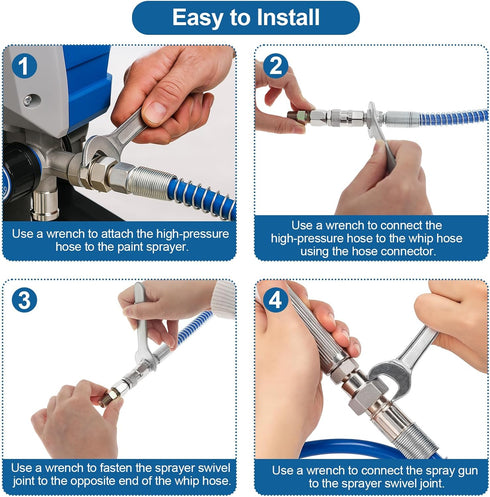 Easy to Install

1

Use a wrench to attach the high-pressure hose to the paint sprayer.

2

Use a wrench to connect the high-pressure hose to the whip hose using the hose connector.

3

Use a wrench to fasten the sprayer swivel joint to the opposite end of the whip hose.

4

Use a wrench to connect the spray gun to the sprayer swivel joint.