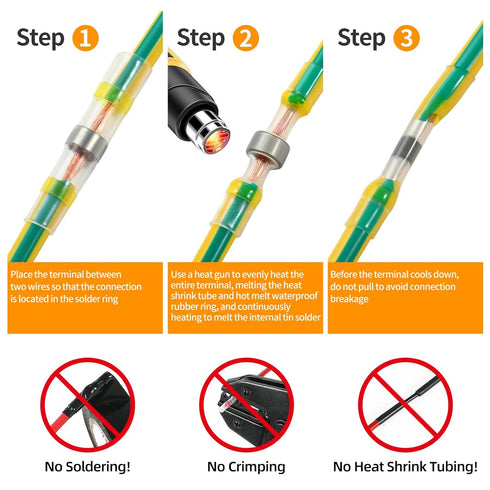 Step 1

Place the terminal between two wires so that the connection is located in the solder ring

Step 2

Use a heat gun to evenly heat the entire terminal, melting the heat shrink tube and hot melt waterproof rubber ring, and continuously heating to melt the internal tin solder

Step 3

Before the terminal cools down, do not pull to avoid connection breakage

No Soldering!

No Crimping

No Heat Shrink Tubing!