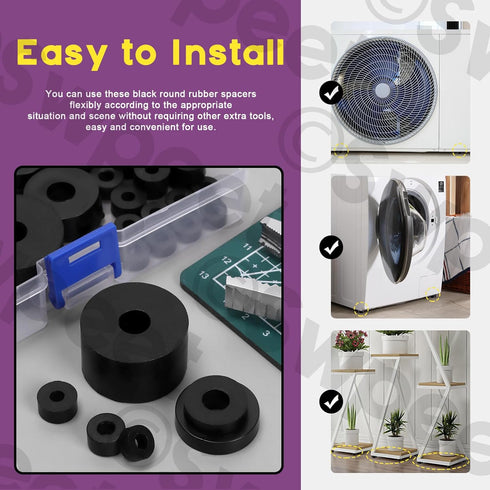 Easy to Install

You can use these black round rubber spacers flexibly according to the appropriate situation and scene without requiring other extra tools, easy and convenient for use.

11
12
13
2
3