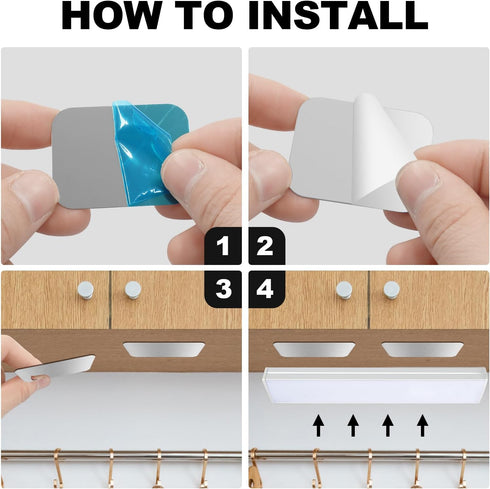 HOW TO INSTALL

1

2

3

4