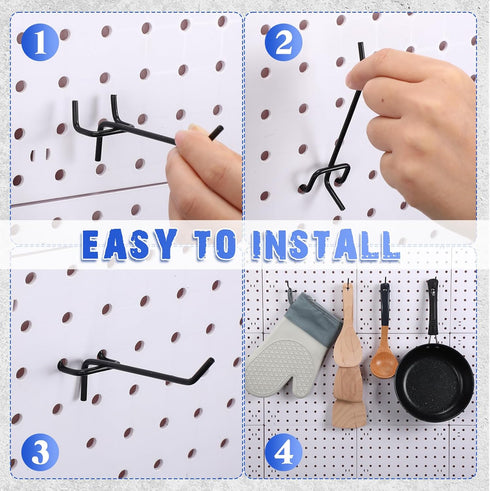 1

2

EASY TO INSTALL

3

4