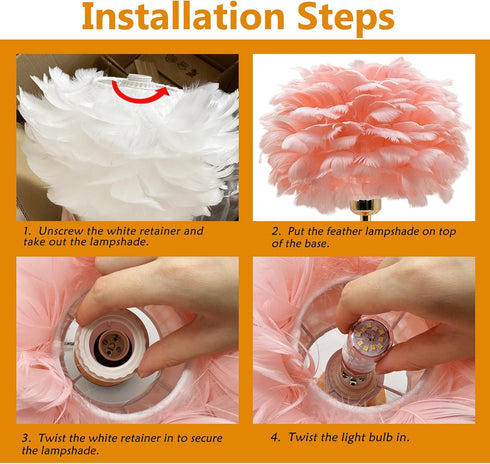 Installation Steps

1. Unscrew the white retainer and take out the lampshade.

2. Put the feather lampshade on top of the base.

3. Twist the white retainer in to secure the lampshade.

4. Twist the light bulb in.