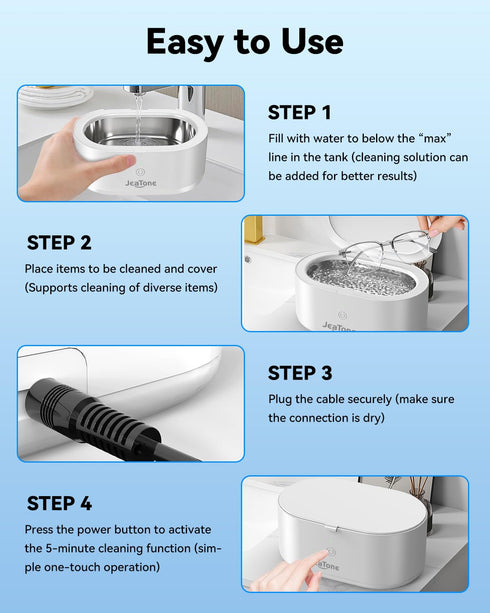 Easy to Use

JeaTone

STEP 1

Fill with water to below the "max" line in the tank (cleaning solution can be added for better results)

STEP 2

Place items to be cleaned and cover (Supports cleaning of diverse items)

JeaTone

STEP 3

Plug the cable securely (make sure the connection is dry)

STEP 4

Press the power button to activate the 5-minute cleaning function (simple one-touch operation)

JeaTone