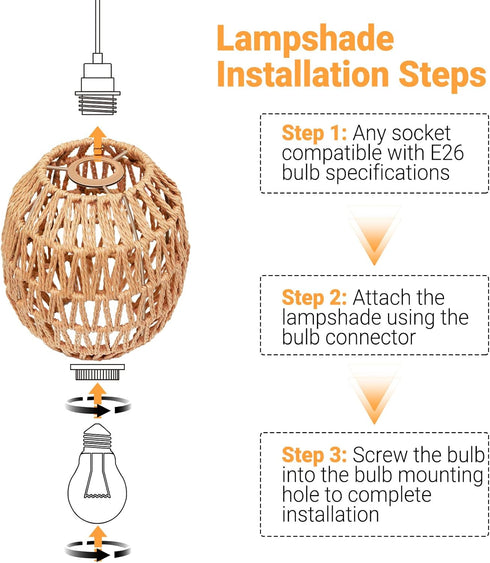 Lampshade Installation Steps

Step 1: Any socket compatible with E26 bulb specifications

Step 2: Attach the lampshade using the bulb connector

Step 3: Screw the bulb into the bulb mounting hole to complete installation