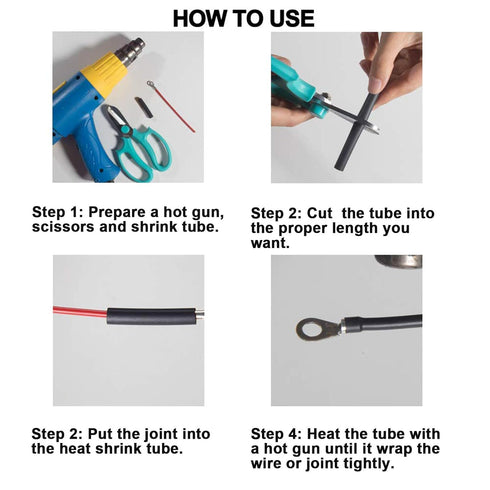 HOW TO USE

Step 1: Prepare a hot gun, scissors and shrink tube.

Step 2: Cut the tube into the proper length you want.

Step 2: Put the joint into the heat shrink tube.

Step 4: Heat the tube with a hot gun until it wrap the wire or joint tightly.