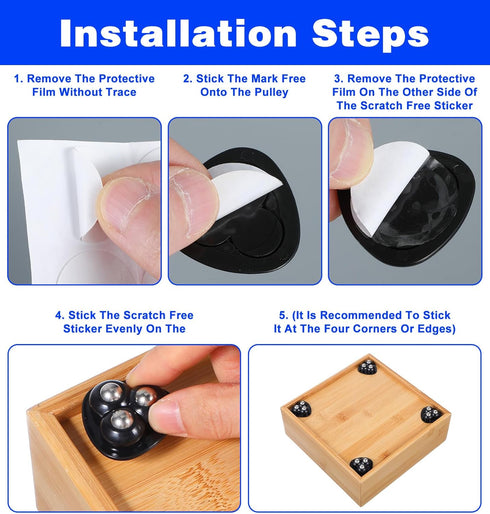 Installation Steps

1. Remove The Protective Film Without Trace

2. Stick The Mark Free Onto The Pulley

3. Remove The Protective Film On The Other Side Of The Scratch Free Sticker

4. Stick The Scratch Free Sticker Evenly On The

5. (It Is Recommended To Stick It At The Four Corners Or Edges)