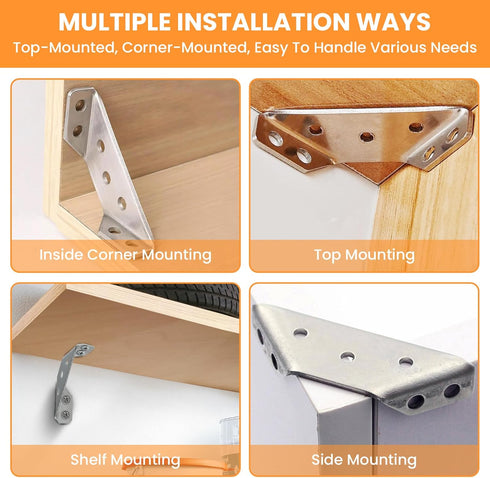 MULTIPLE INSTALLATION WAYS
Top-Mounted, Corner-Mounted, Easy To Handle Various Needs

Inside Corner Mounting

Top Mounting

Shelf Mounting

Side Mounting