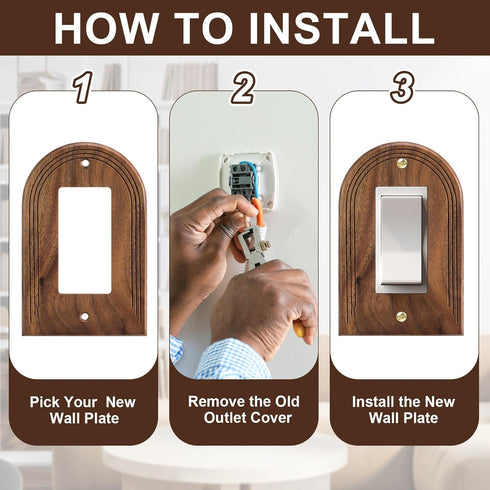 HOW TO INSTALL

1

Pick Your New Wall Plate

2

Remove the Old Outlet Cover

3

Install the New Wall Plate