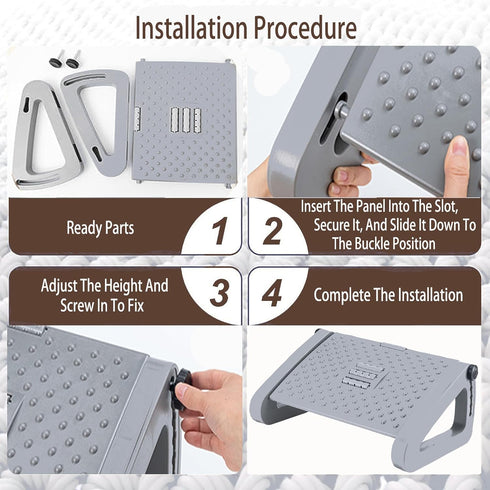 Installation Procedure

Ready Parts

1

2

Insert The Panel Into The Slot, Secure It, And Slide It Down To The Buckle Position

Adjust The Height And Screw In To Fix

3

4

Complete The Installation