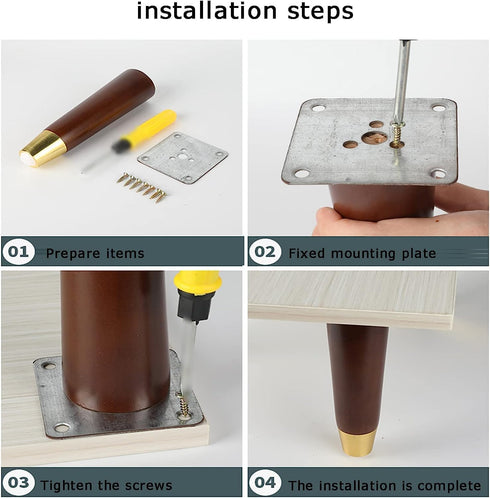 installation steps

01 Prepare items

02 Fixed mounting plate

03 Tighten the screws

04 The installation is complete