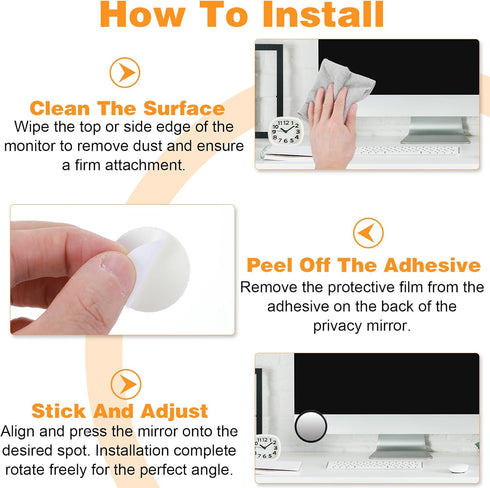 How To Install

Clean The Surface
Wipe the top or side edge of the monitor to remove dust and ensure a firm attachment.

Peel Off The Adhesive
Remove the protective film from the adhesive on the back of the privacy mirror.

Stick And Adjust
Align and press the mirror onto the desired spot. Installation complete rotate freely for the perfect angle.