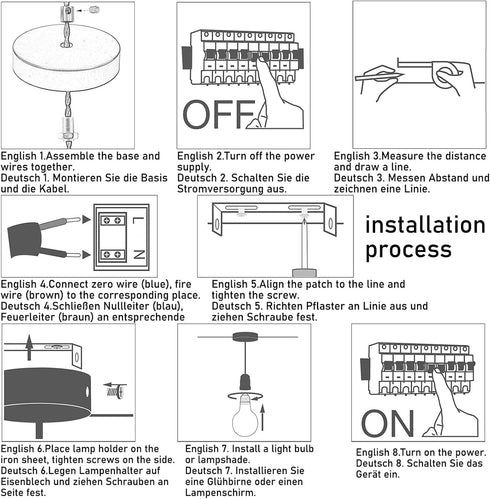 English 1.Assemble the base and wires together.
Deutsch 1. Montieren Sie die Basis und die Kabel.

OFF

English 2.Turn off the power supply.
Deutsch 2. Schalten Sie die Stromversorgung aus.

English 3.Measure the distance and draw a line.
Deutsch 3. Messen Abstand und zeichnen eine Linie.

L
N

English 4.Connect zero wire (blue), fire wire (brown) to the corresponding place.
Deutsch 4.Schließen Nullleiter (blau), Feuerleiter (braun) an entsprechende

English 5.Align the patch to the line and tighten the screw.
Deutsch 5. Richten Pflaster an Linie aus und ziehen Schraube fest.

installation process

English 6.Place lamp holder on the iron sheet, tighten screws on the side.
Deutsch 6.Legen Lampenhalter auf Eisenblech und ziehen Schrauben an Seite fest.

English 7. Install a light bulb or lampshade.
Deutsch 7. Installieren Sie eine Glühbirne oder einen Lampenschirm.

ON

English 8.Turn on the power.
Deutsch 8. Schalten Sie das Gerät ein.