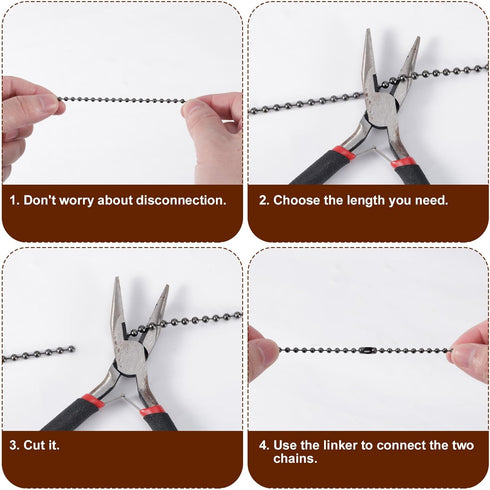 1. Don't worry about disconnection.

2. Choose the length you need.

3. Cut it.

4. Use the linker to connect the two chains.