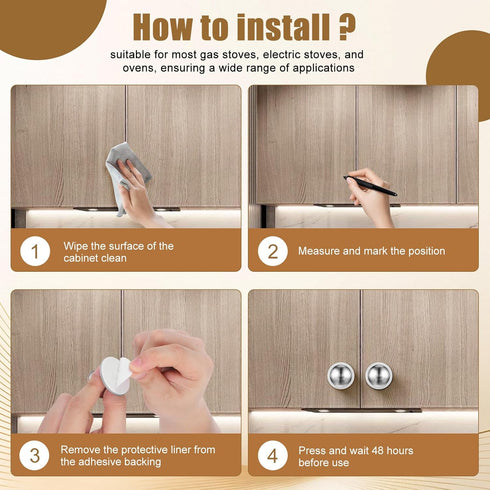 How to install ?

suitable for most gas stoves, electric stoves, and ovens, ensuring a wide range of applications

1 Wipe the surface of the cabinet clean

2 Measure and mark the position

3 Remove the protective liner from the adhesive backing

4 Press and wait 48 hours before use