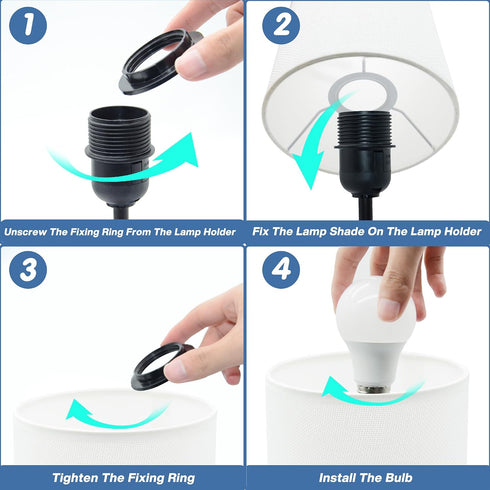 1

Unscrew The Fixing Ring From The Lamp Holder

2

Fix The Lamp Shade On The Lamp Holder

3

Tighten The Fixing Ring

4

Install The Bulb