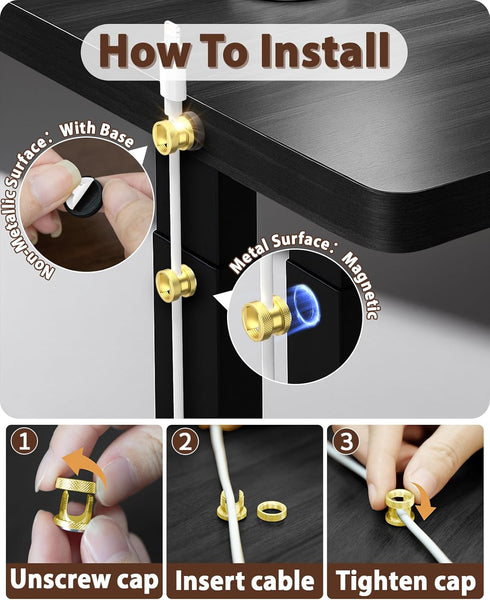 How To Install

Non-Metallic Surface: With Base

Metal Surface: Magnetic

1
Unscrew cap

2
Insert cable

3
Tighten cap