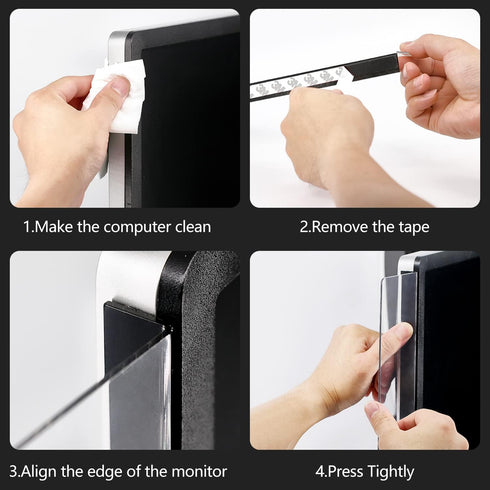 1.Make the computer clean

2.Remove the tape

3.Align the edge of the monitor

4.Press Tightly