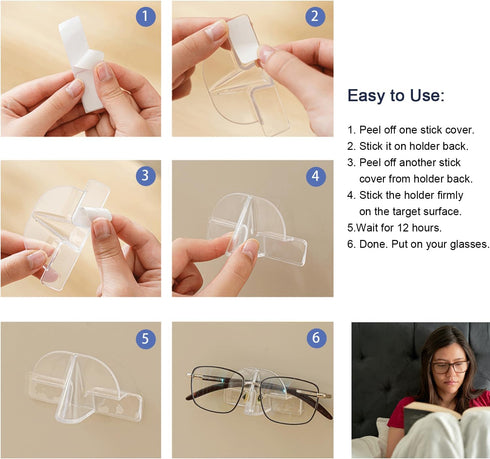 1

2

3

4

5

6

Easy to Use:

1. Peel off one stick cover.
2. Stick it on holder back.
3. Peel off another stick cover from holder back.
4. Stick the holder firmly on the target surface.
5.Wait for 12 hours.
6. Done. Put on your glasses.