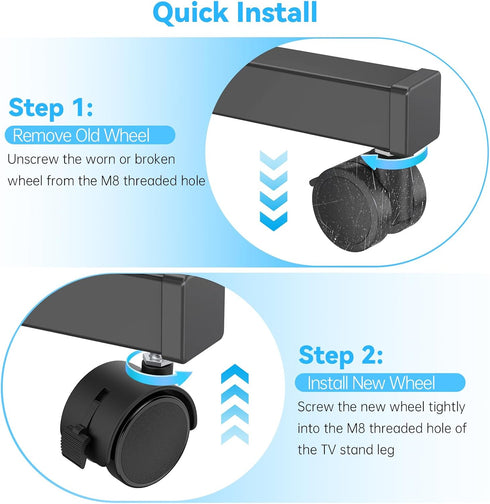 Quick Install

Step 1:

Remove Old Wheel

Unscrew the worn or broken wheel from the M8 threaded hole

Step 2:

Install New Wheel

Screw the new wheel tightly into the M8 threaded hole of the TV stand leg