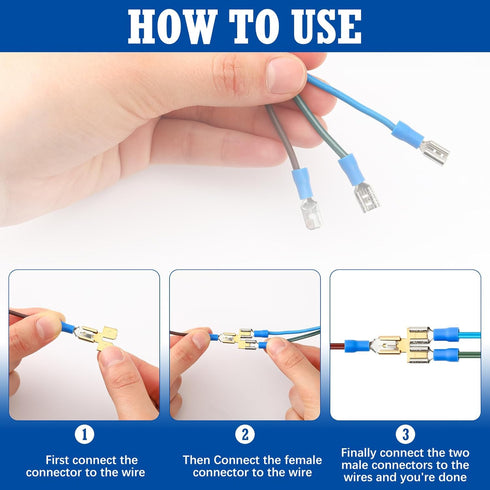 HOW TO USE

1

First connect the connector to the wire

2

Then Connect the female connector to the wire

3

Finally connect the two male connectors to the wires and you're done