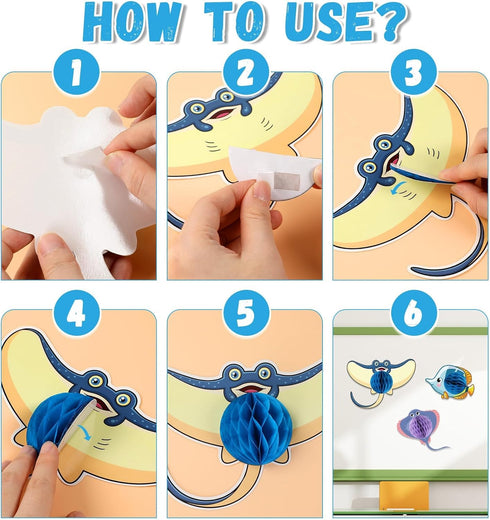 HOW TO USE?

1

2

3

4

5

6