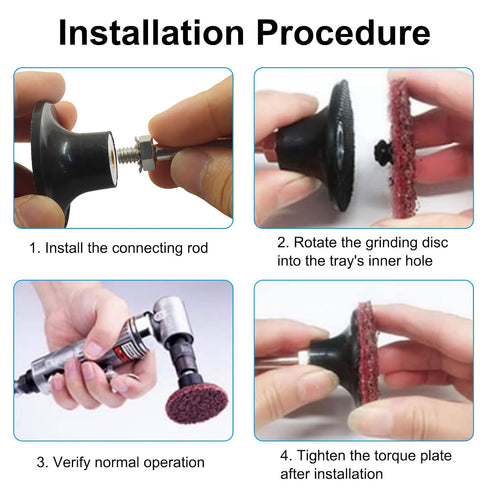 Installation Procedure

1. Install the connecting rod

2. Rotate the grinding disc into the tray's inner hole

3. Verify normal operation

4. Tighten the torque plate after installation