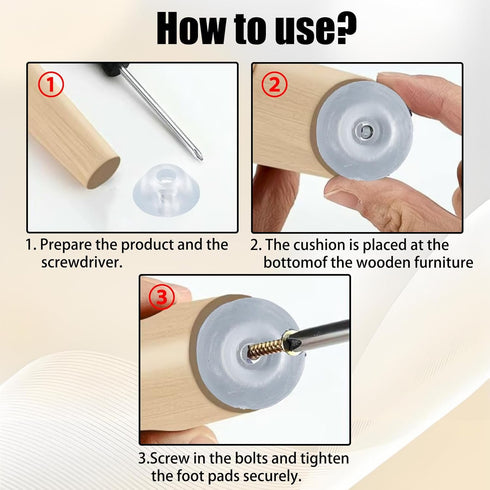 How to use?

①

1. Prepare the product and the screwdriver.

②

2. The cushion is placed at the bottomof the wooden furniture

③

3.Screw in the bolts and tighten the foot pads securely.