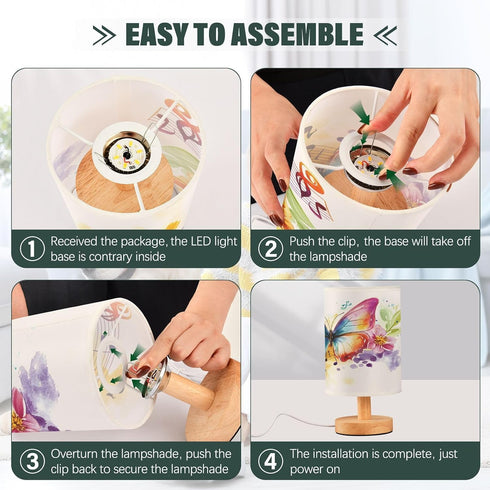 EASY TO ASSEMBLE

1 Received the package, the LED light base is contrary inside

2 Push the clip, the base will take off the lampshade

3 Overturn the lampshade, push the clip back to secure the lampshade

4 The installation is complete, just power on