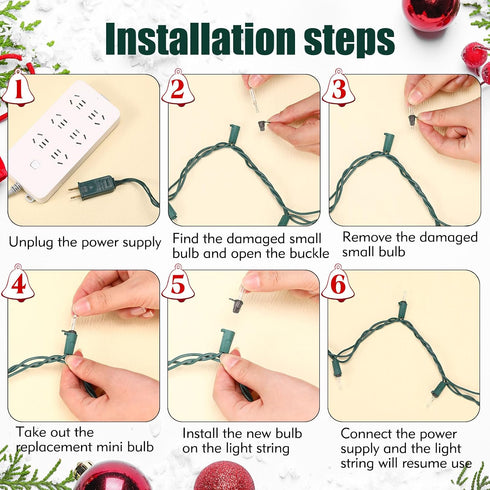 Installation steps

1

Unplug the power supply

2

Find the damaged small bulb and open the buckle

3

Remove the damaged small bulb

4

Take out the replacement mini bulb

5

Install the new bulb on the light string

6

Connect the power supply and the light string will resume use