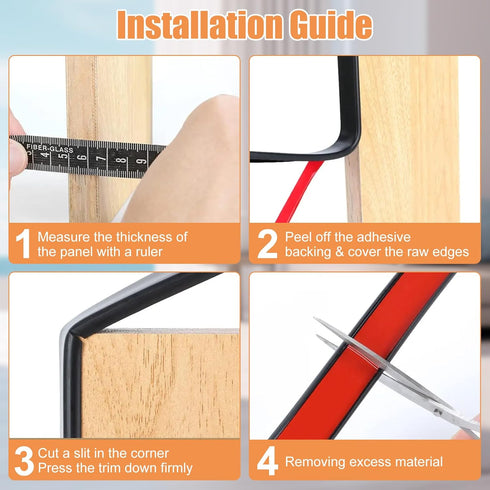 Installation Guide

FIBER-GLASS
4 5 6 7 8 9

1 Measure the thickness of the panel with a ruler

2 Peel off the adhesive backing & cover the raw edges

3 Cut a slit in the corner
Press the trim down firmly

4 Removing excess material