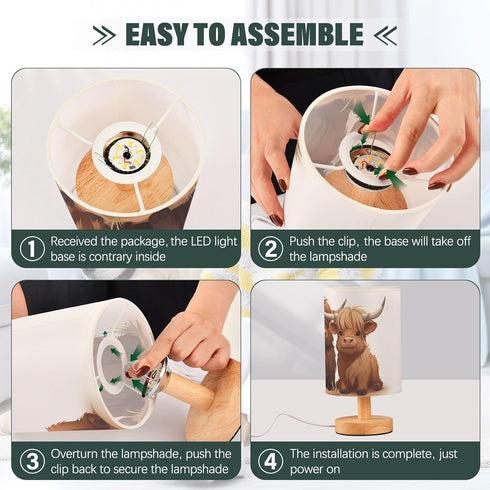 EASY TO ASSEMBLE

1 Received the package, the LED light base is contrary inside

2 Push the clip, the base will take off the lampshade

3 Overturn the lampshade, push the clip back to secure the lampshade

4 The installation is complete, just power on