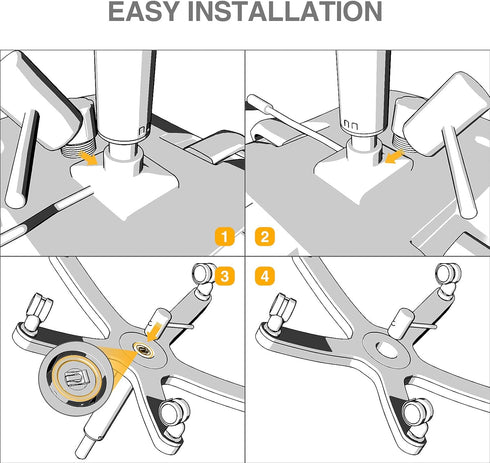 EASY INSTALLATION

1

2

3

4